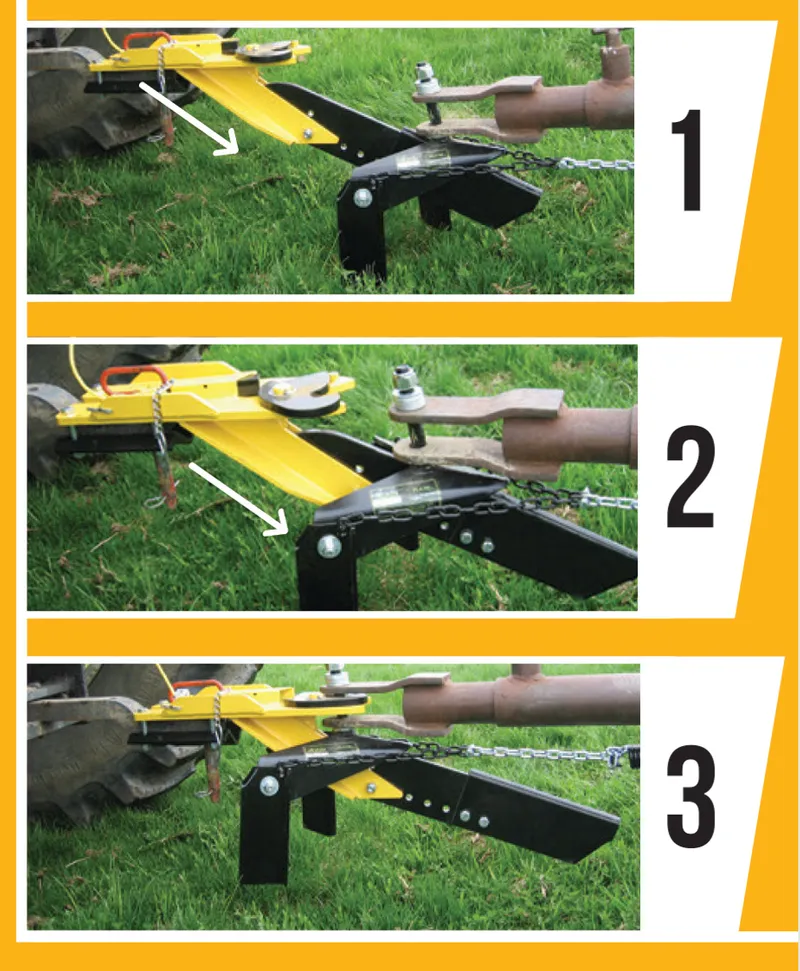 1

2

3