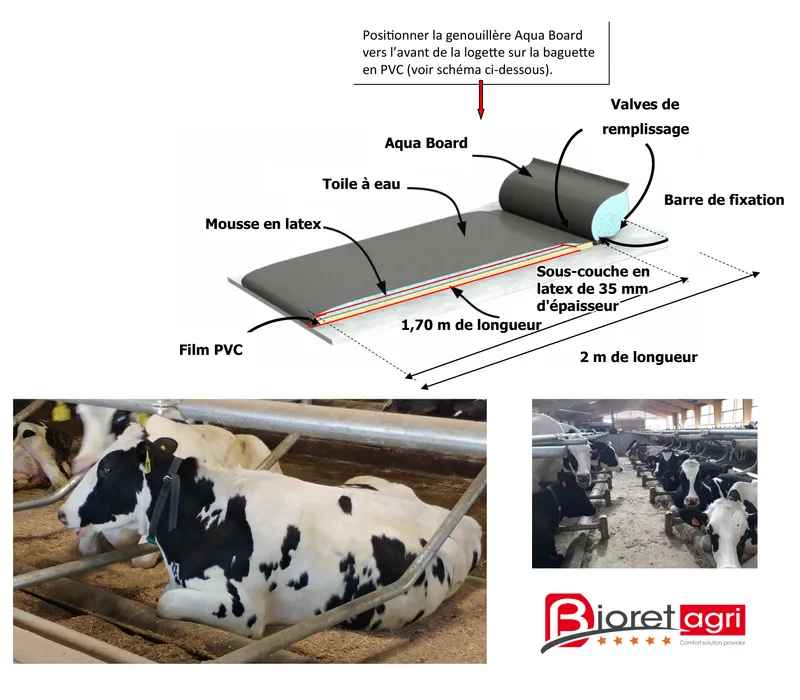 Positionner la genouillère Aqua Board vers l'avant de la logette sur la baguette en PVC (voir schéma ci-dessous).

Valves de remplissage

Aqua Board

Toile à eau

Barre de fixation

Mousse en latex

Sous-couche en latex de 35 mm d'épaisseur

1,70 m de longueur

Film PVC

2 m de longueur

Bioret agri
Comfort solution provider